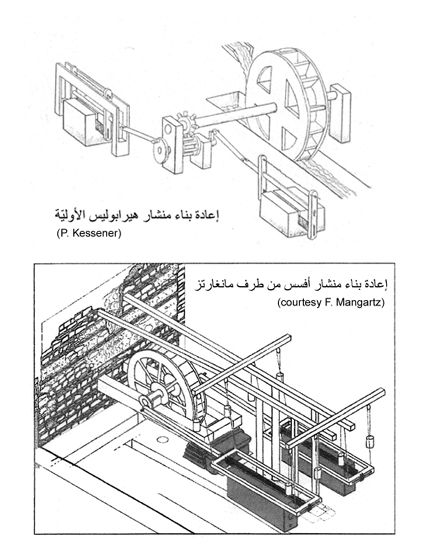 إعادة بناء منشار هيرابوليس الأوليّة
(P. Kessener)

إعادة بناء منشار أفسس من طرف مانغارتز
(courtesy F. Mangartz)